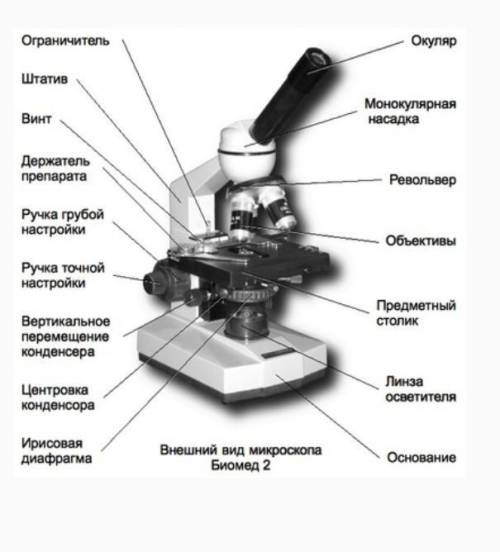 Ограничитель

Штатив

Винт

Держатель препарата

Ручка грубой настройки

Ручка точной настройки

Вертикальное перемещение конденсера

Центровка конденсора

Ирисовая диафрагма

Окуляр

Монокулярная насадка

Револьвер

Объективы

Предметный столик

Линза осветителя

Основание

Внешний вид микроскопа Биомед 2